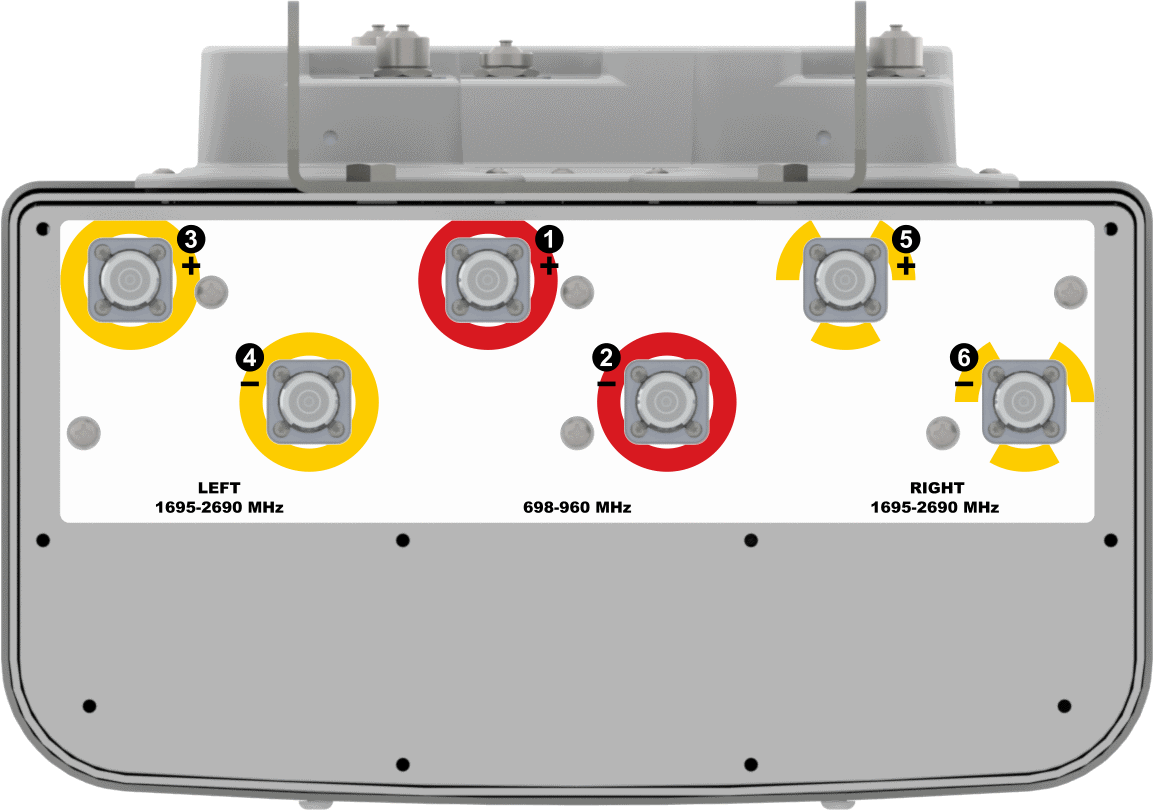 3
+

1
+

5
+

4
−

2
−

6
−

LEFT
1695-2690 MHz

698-960 MHz

RIGHT
1695-2690 MHz